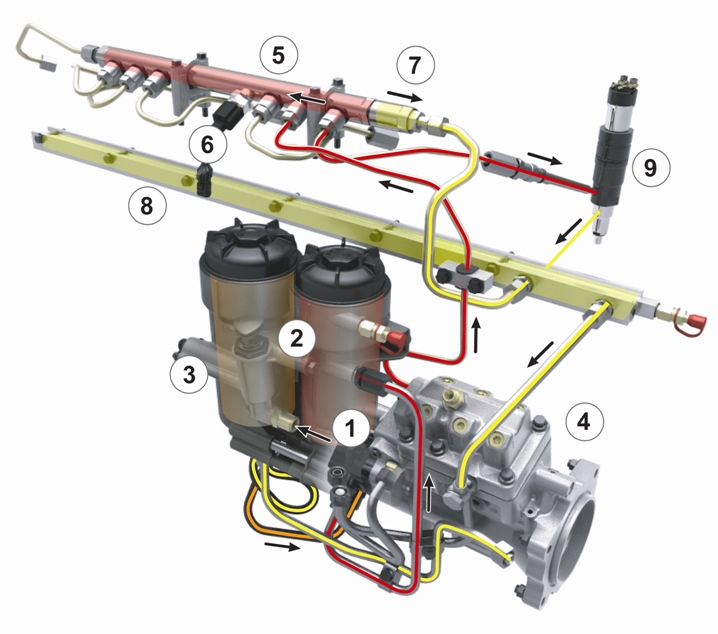 5
7
6
9
8
2
3
1
4